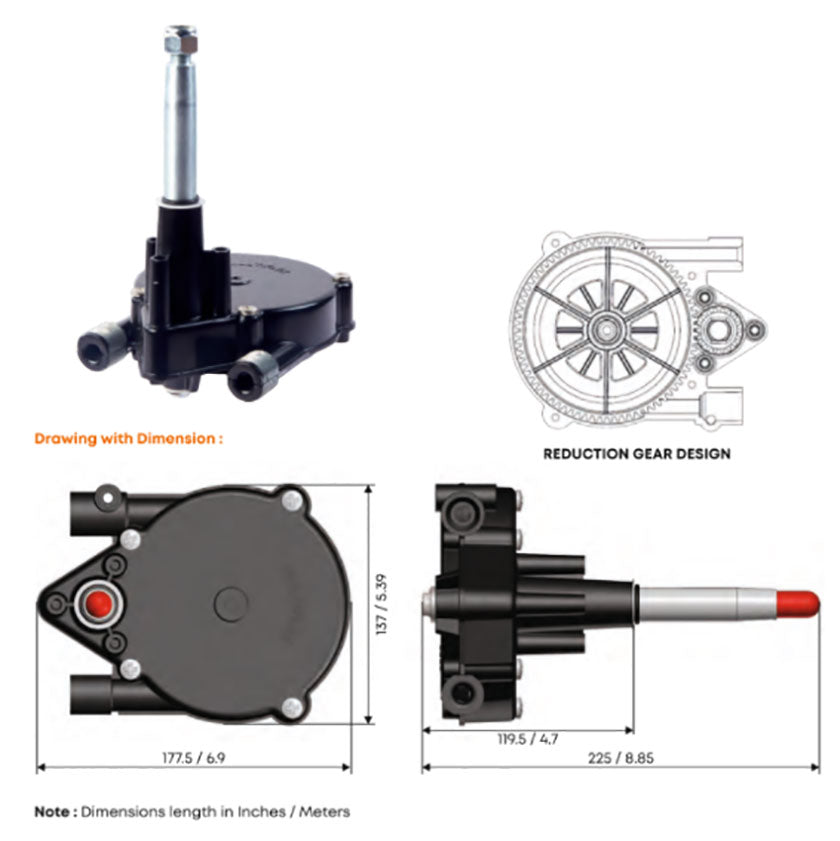 Drawing with Dimension :

REDUCTION GEAR DESIGN

137 / 5.39

177.5 / 6.9

119.5 / 4.7

225 / 8.85

Note : Dimensions length in Inches / Meters