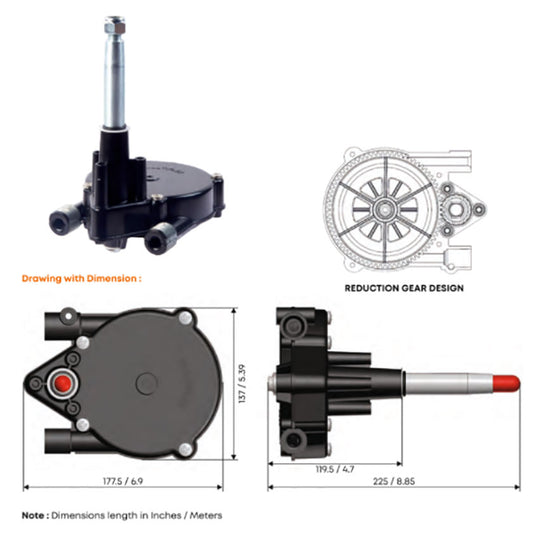 Drawing with Dimension :

REDUCTION GEAR DESIGN

137 / 5.39

177.5 / 6.9

119.5 / 4.7

225 / 8.85

Note : Dimensions length in Inches / Meters